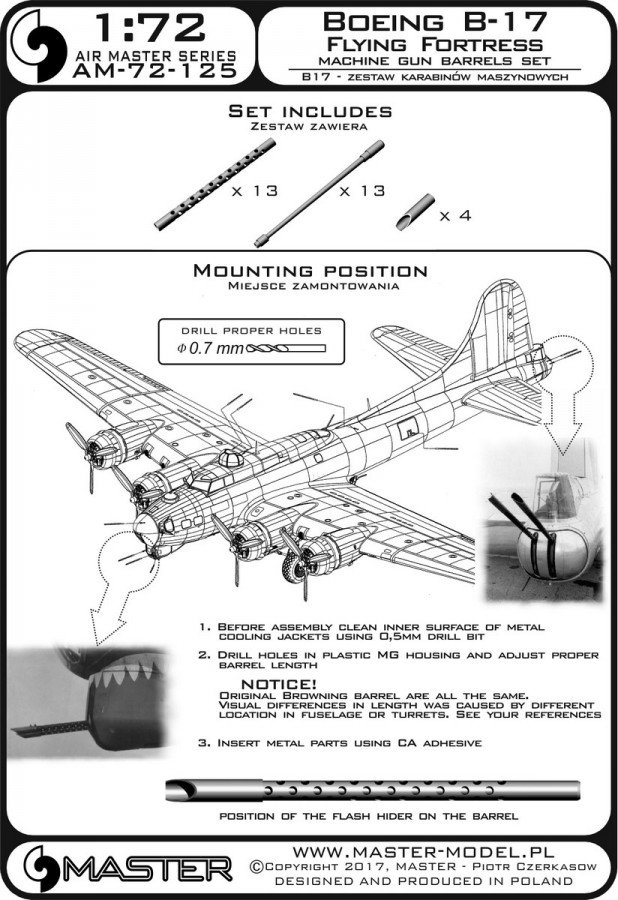 1:72
AIR MASTER SERIES
AM-72-125

BOEING B-17
FLYING FORTRESS
MACHINE GUN BARRELS SET
B17 - ZESTAW KARABINÓW MASZYNOWYCH

SET INCLUDES
ZESTAW ZAWIERA

x 13
x 13
x 4

MOUNTING POSITION
MIEJSCE ZAMONTOWANIA

DRILL PROPER HOLES
$\Phi$ 0.7 mm

1. BEFORE ASSEMBLY CLEAN INNER SURFACE OF METAL COOLING JACKETS USING 0,5MM DRILL BIT

2. DRILL HOLES IN PLASTIC MG HOUSING AND ADJUST PROPER BARREL LENGTH

NOTICE!
ORIGINAL BROWNING BARREL ARE ALL THE SAME.
VISUAL DIFFERENCES IN LENGTH WAS CAUSED BY DIFFERENT LOCATION IN FUSELAGE OR TURRETS. SEE YOUR REFERENCES

3. INSERT METAL PARTS USING CA ADHESIVE

POSITION OF THE FLASH HIDER ON THE BARREL

MASTER
WWW.MASTER-MODEL.PL
©COPYRIGHT 2017, MASTER - PIOTR CZERKASOW
DESIGNED AND PRODUCED IN POLAND