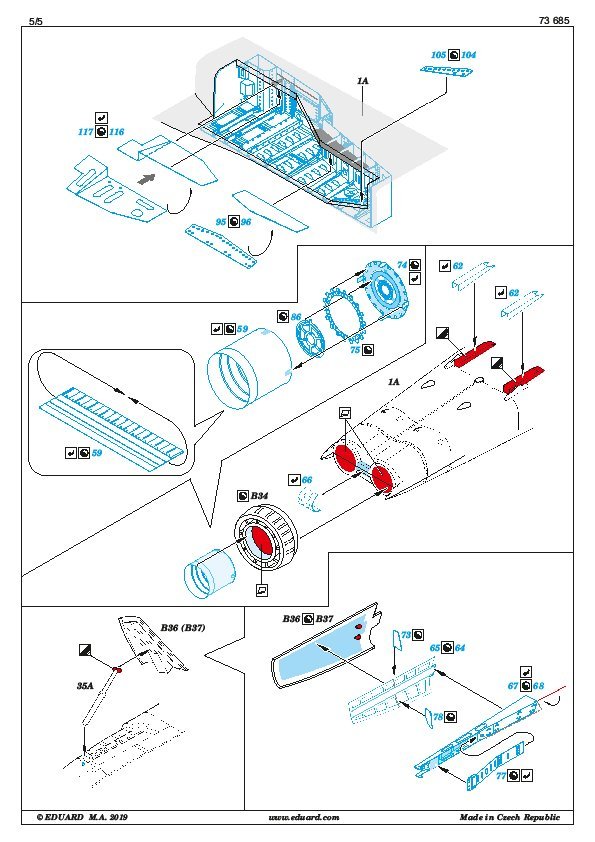 5/5

73 685

105 104

1A

117 116

95 96

74

62

62

86

59

75

1A

59

66

B34

B36 (B37)

35A

B36 B37

73

65 64

67 68

78

77

© EDUARD M.A. 2019

www.eduard.com

Made in Czech Republic