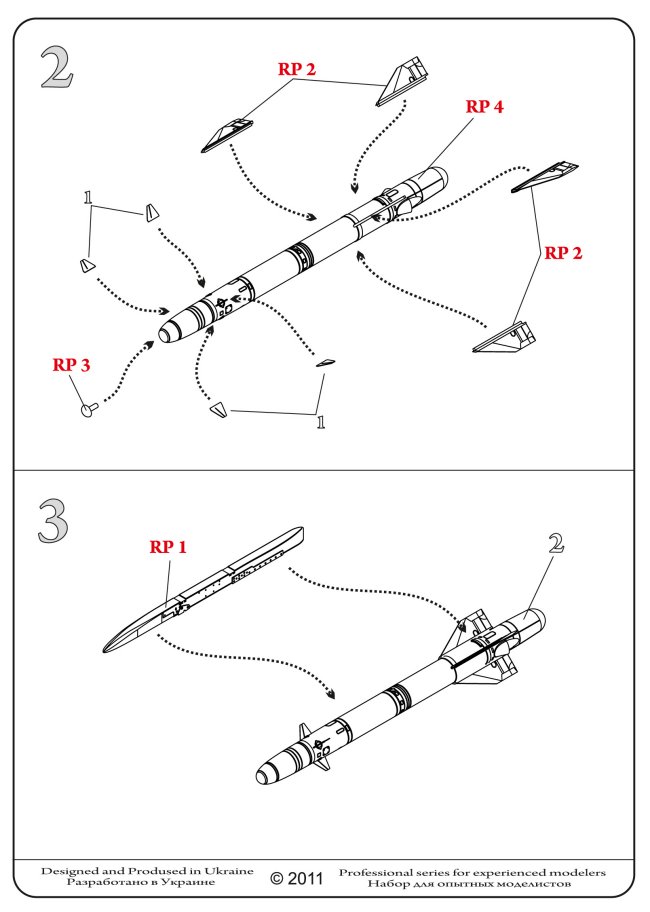 2

RP 2

RP 4

1

RP 2

RP 3

1

3

RP 1

2

Designed and Prodused in Ukraine
Разработано в Украине

© 2011

Professional series for experienced modelers
Набор для опытных моделистов