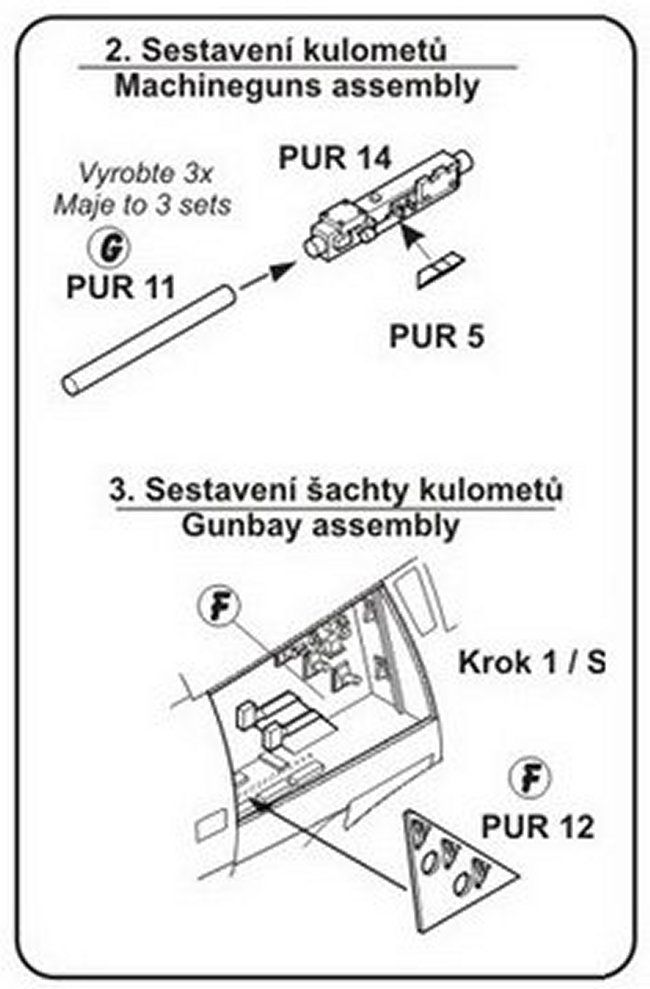 2. Sestavení kulometů
Machineguns assembly

Vyrobte 3x
Maje to 3 sets

G

PUR 11

PUR 14

PUR 5

3. Sestavení šachty kulometů
Gunbay assembly

F

Krok 1 / S

F

PUR 12